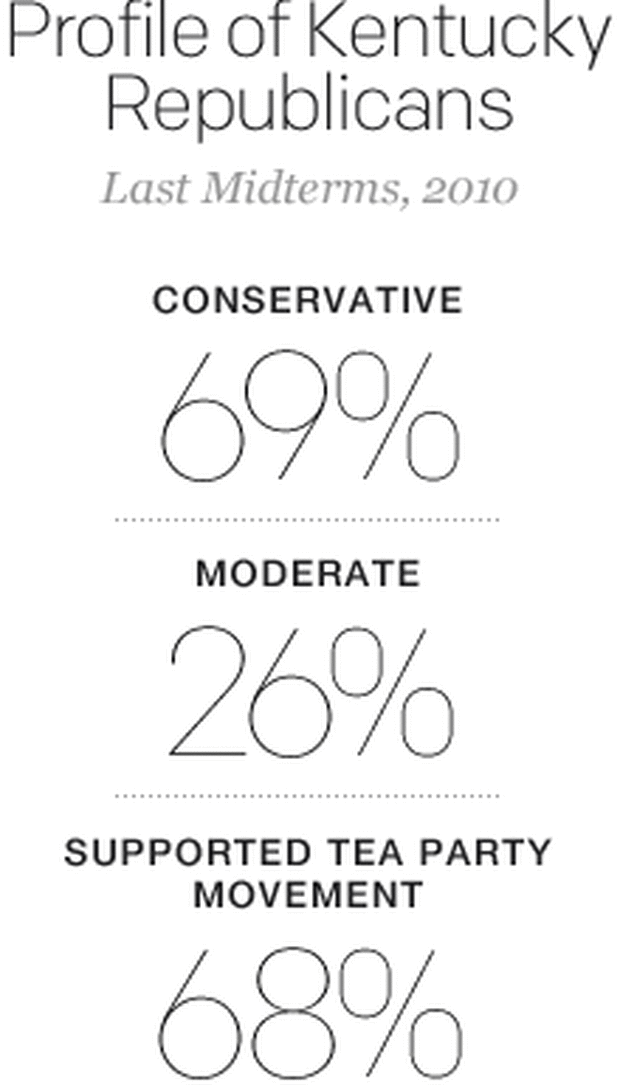 Profile of Kentucky Republicans

Last Midterms, 2010

CONSERVATIVE

69%

MODERATE

26%

SUPPORTED TEA PARTY MOVEMENT

68%